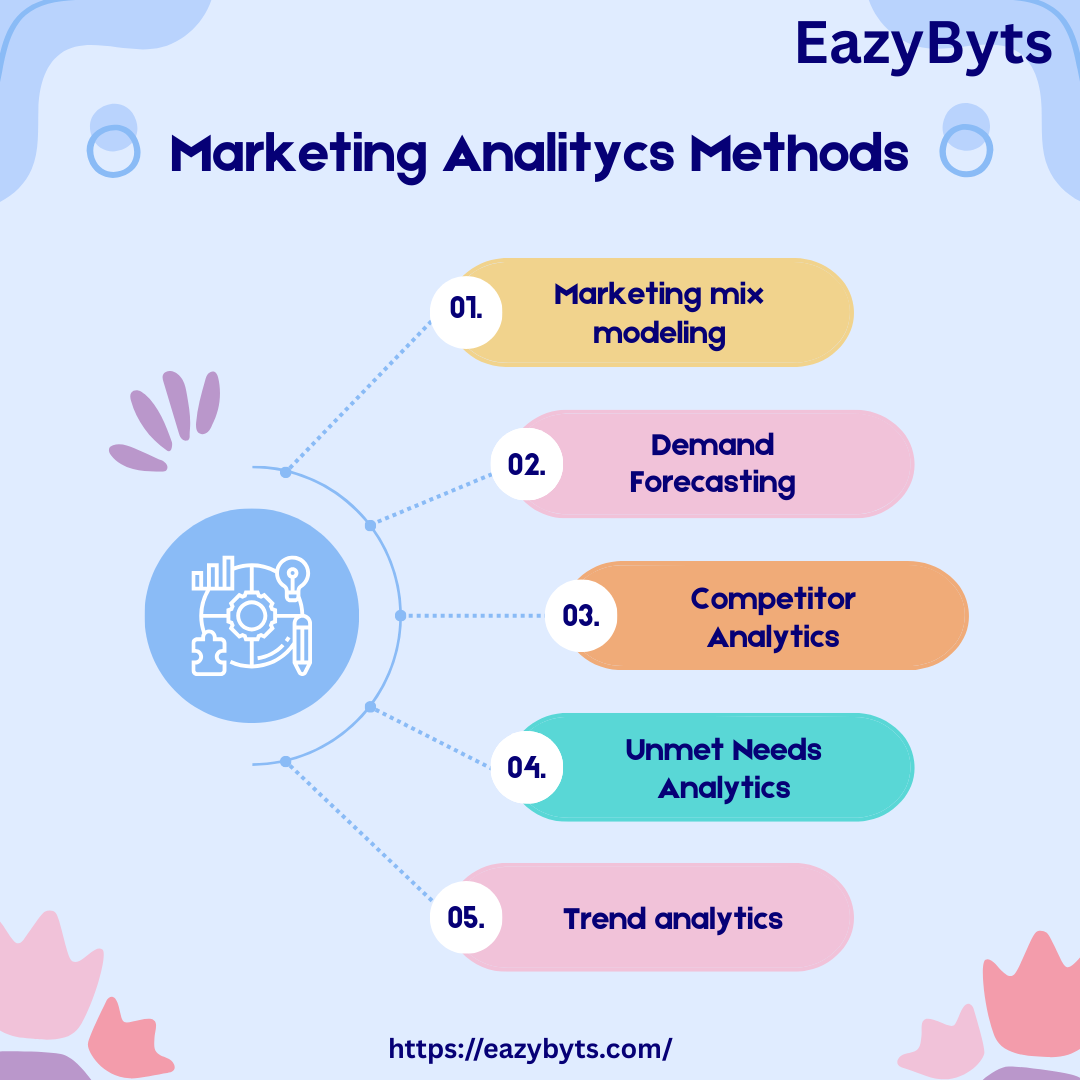 EazyByts

Marketing Analitycs Methods

01. Marketing mix modeling

02. Demand Forecasting

03. Competitor Analytics

04. Unmet Needs Analytics

05. Trend analytics

https://eazybyts.com/